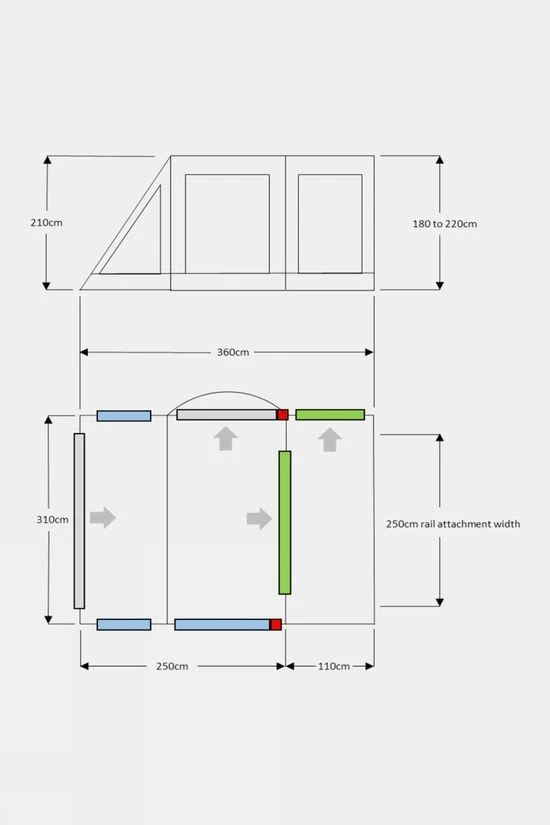 210cm

180 to 220cm

360cm

310cm

250cm rail attachment width

250cm

110cm