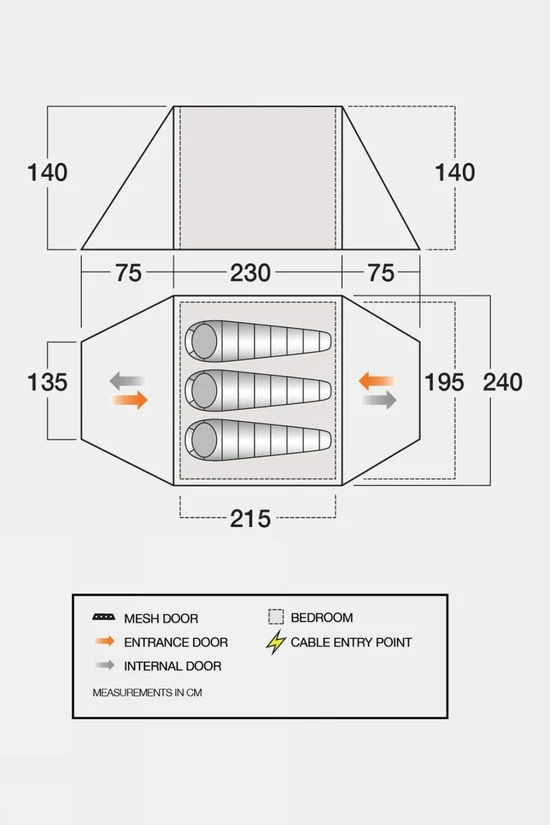 140

140

75 230 75

135

195 240

215

MESH DOOR
ENTRANCE DOOR
INTERNAL DOOR

BEDROOM
CABLE ENTRY POINT

MEASUREMENTS IN CM